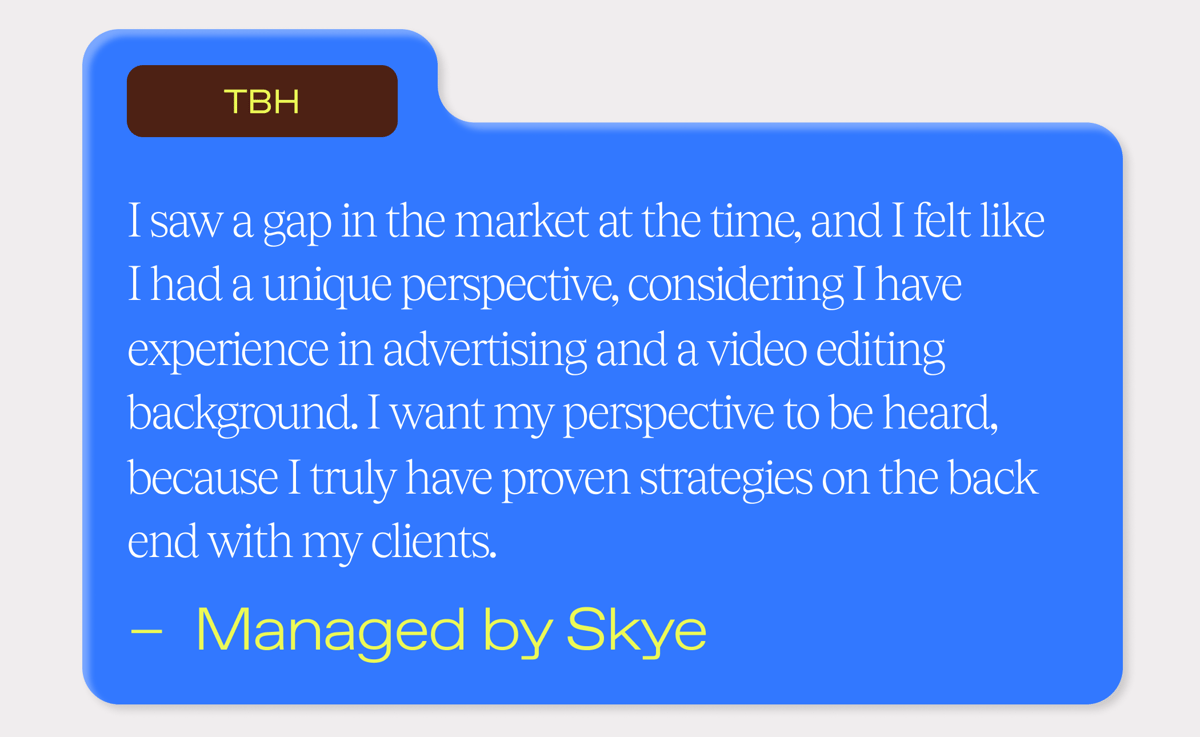 TBH

I saw a gap in the market at the time, and I felt like I had a unique perspective, considering I have experience in advertising and a video editing background. I want my perspective to be heard, because I truly have proven strategies on the back end with my clients.

– Managed by Skye